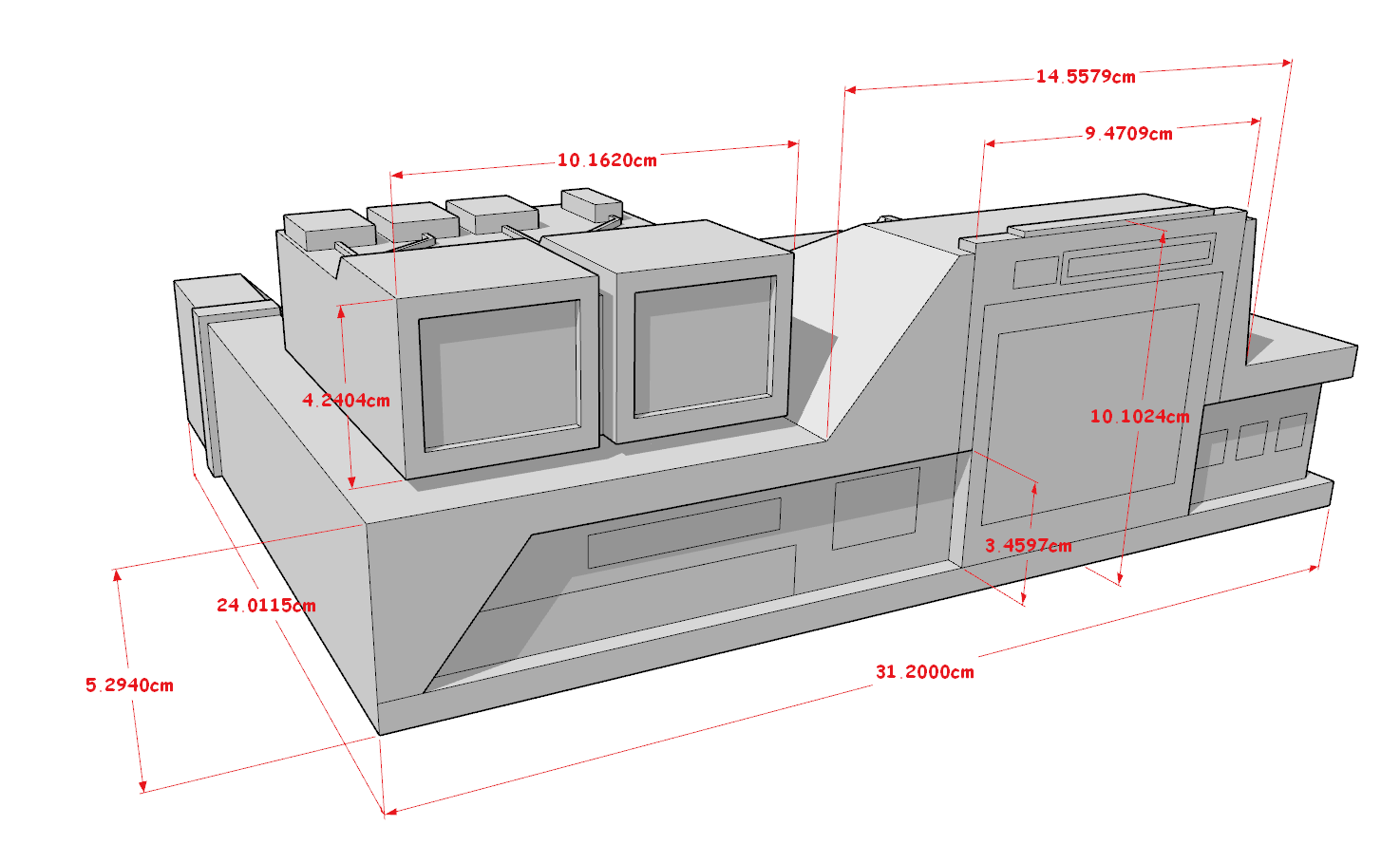 14.5579cm
9.4709cm
10.1620cm
4.2404cm
10.1024cm
3.4597cm
24.0115cm
5.2940cm
31.2000cm